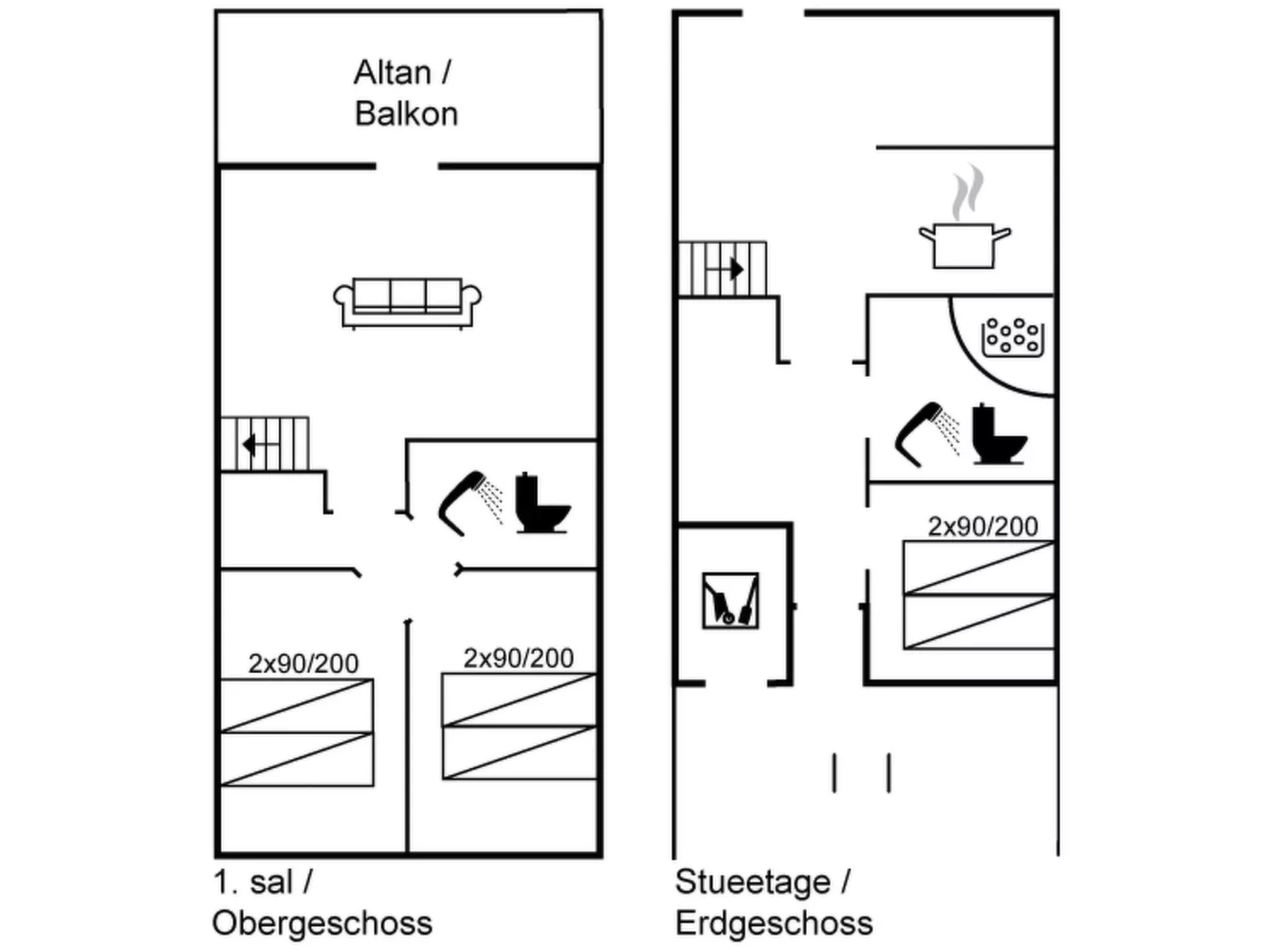 Altan /
Balkon

2x90/200

2x90/200

1. sal /
Obergeschoss

2x90/200

Stueetage /
Erdgeschoss