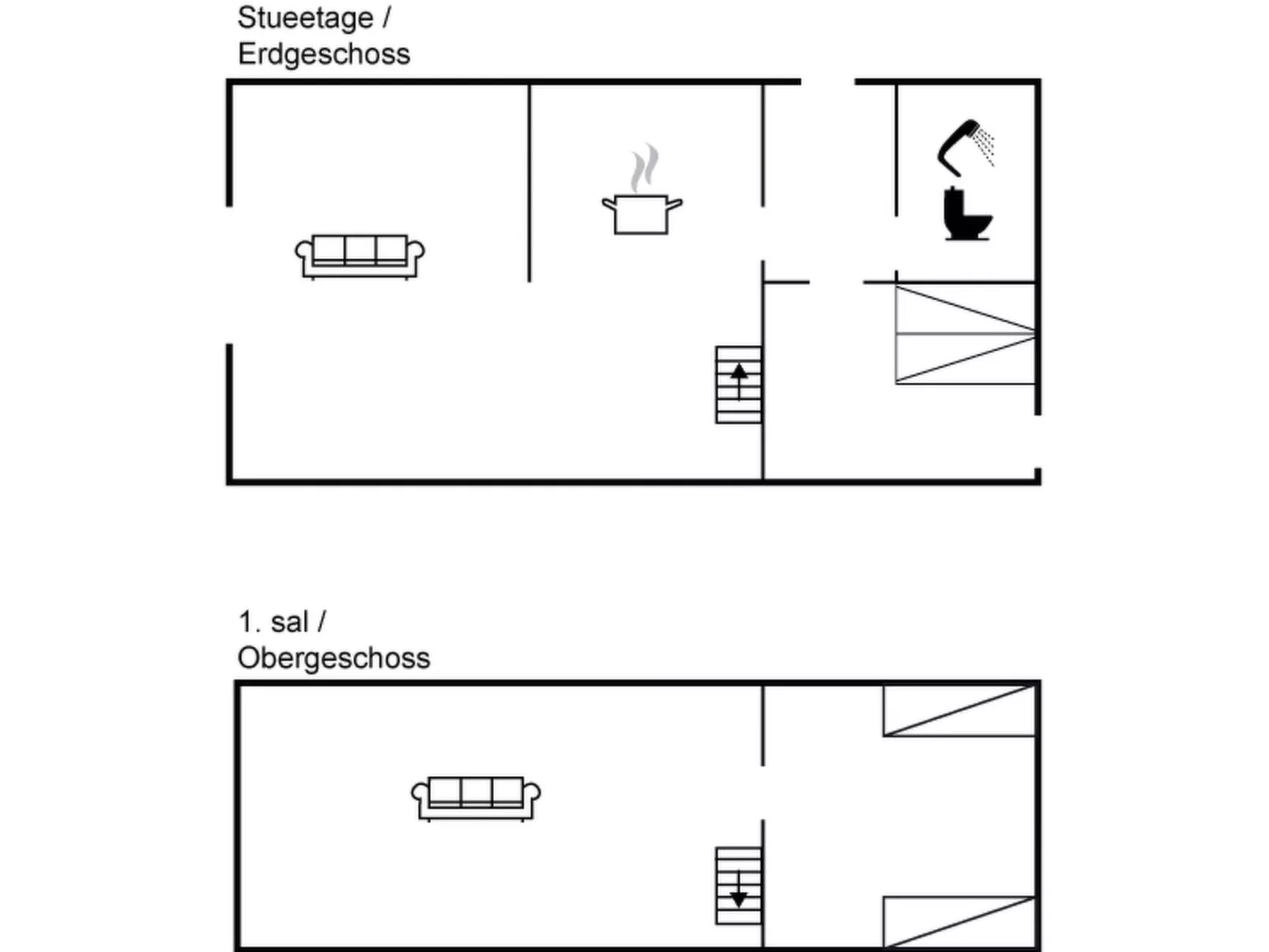 Stueetage /
Erdgeschoss

1. sal /
Obergeschoss