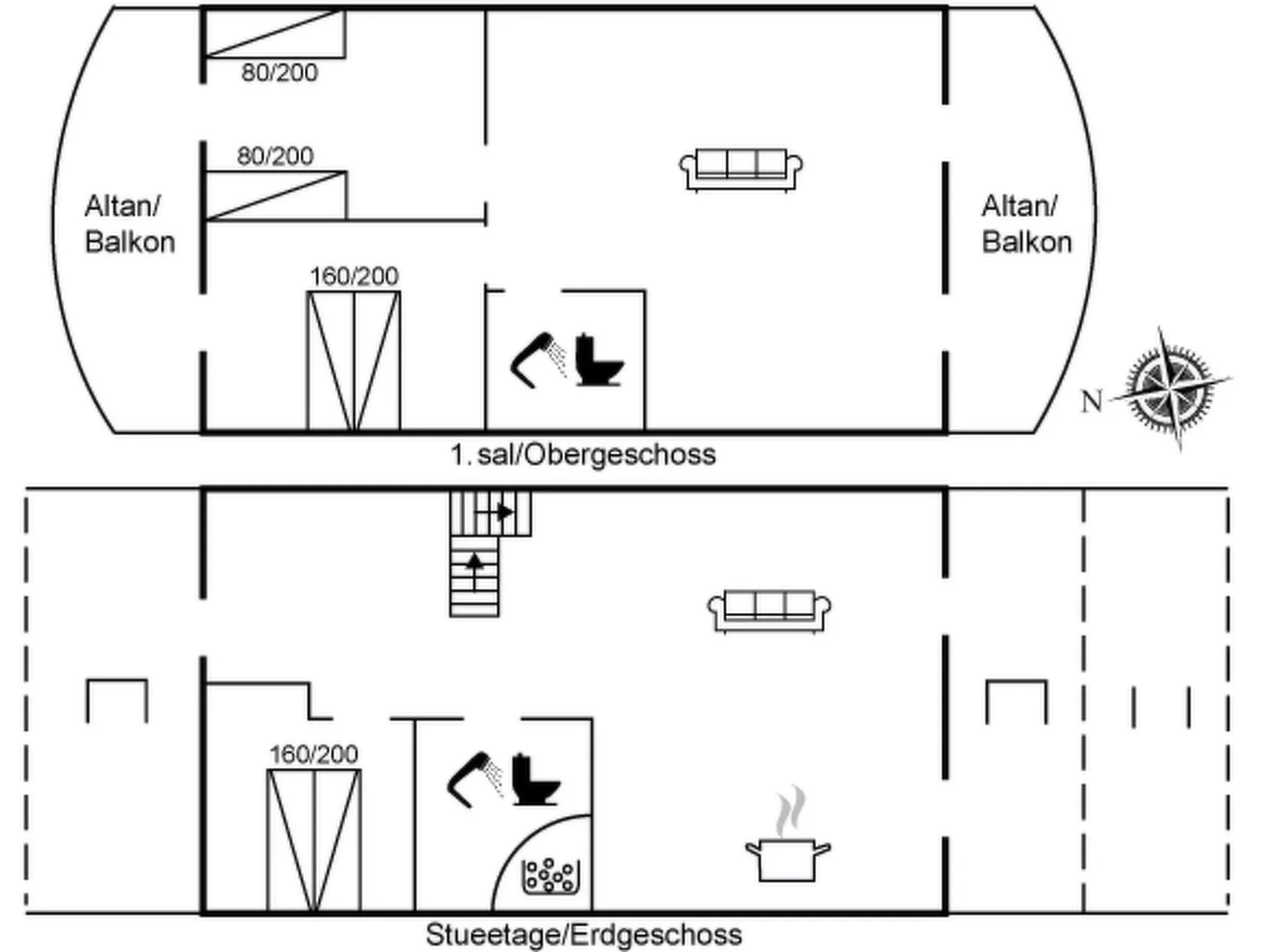 80/200

80/200

Altan/
Balkon

160/200

Altan/
Balkon

N

1. sal/Obergeschoss

160/200

Stueetage/Erdgeschoss