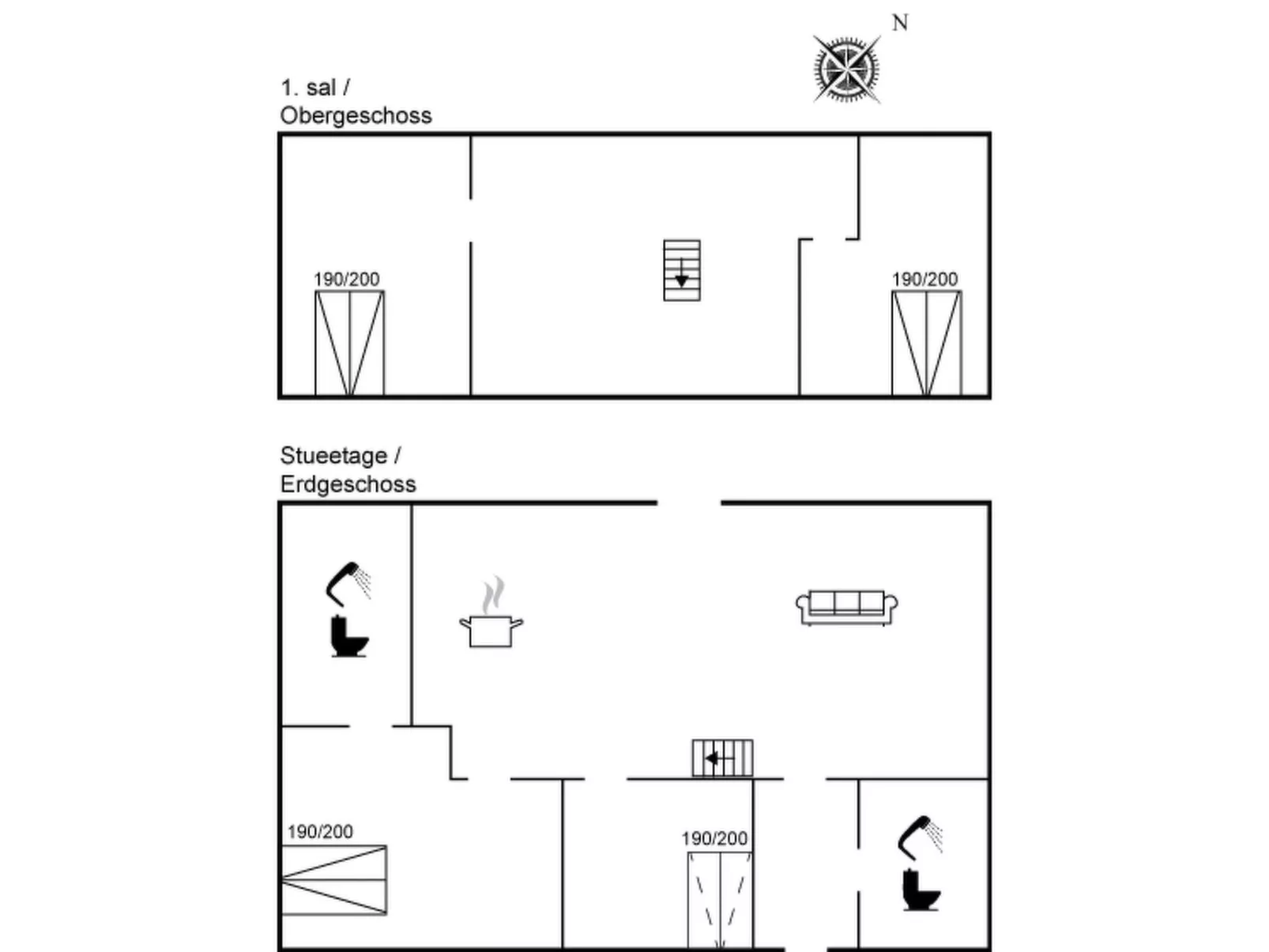 N

1. sal /
Obergeschoss

190/200

190/200

Stueetage /
Erdgeschoss

190/200

190/200