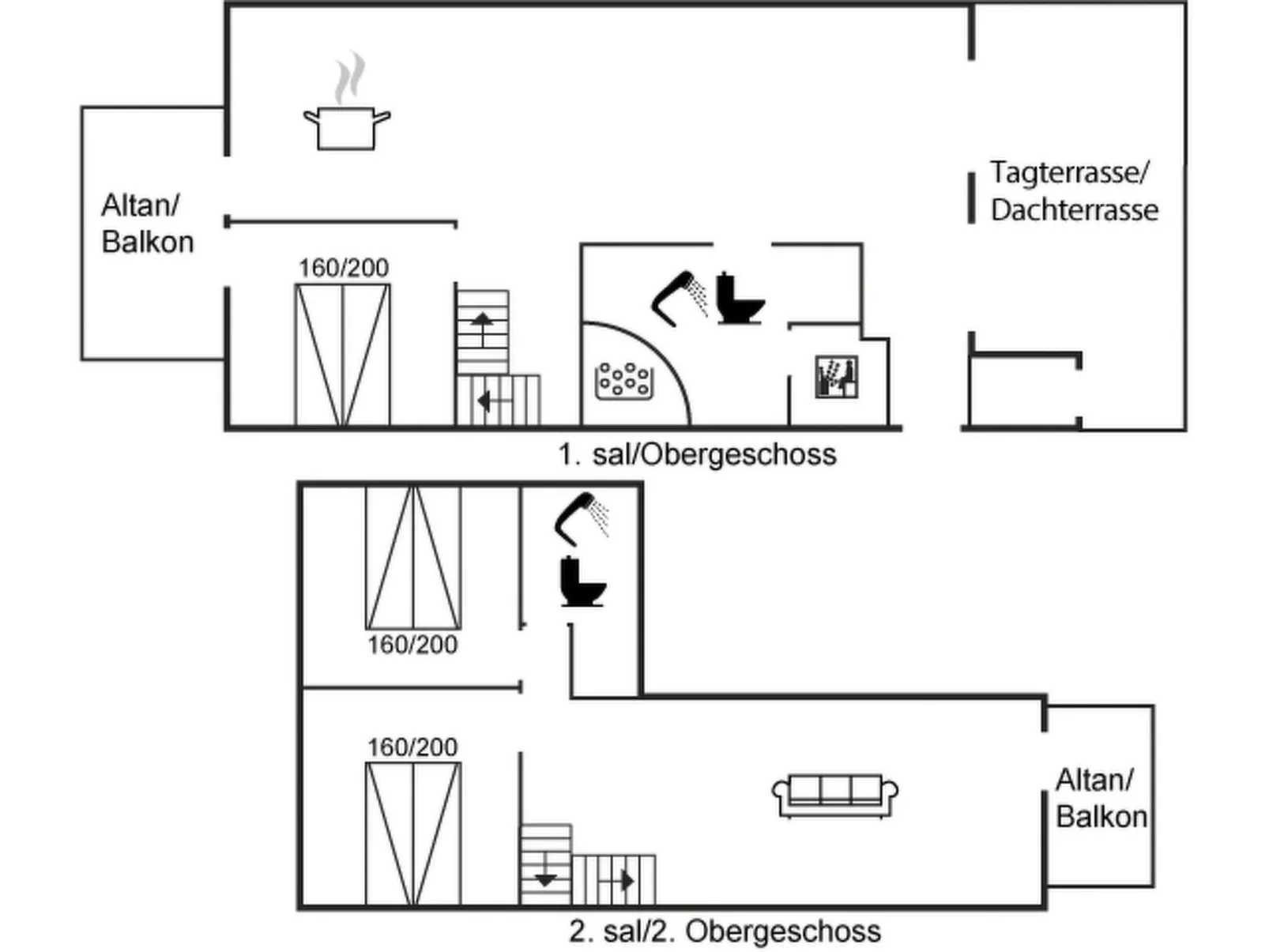 Altan/
Balkon

160/200

Tagterrasse/
Dachterrasse

1. sal/Obergeschoss

160/200

160/200

Altan/
Balkon

2. sal/2. Obergeschoss