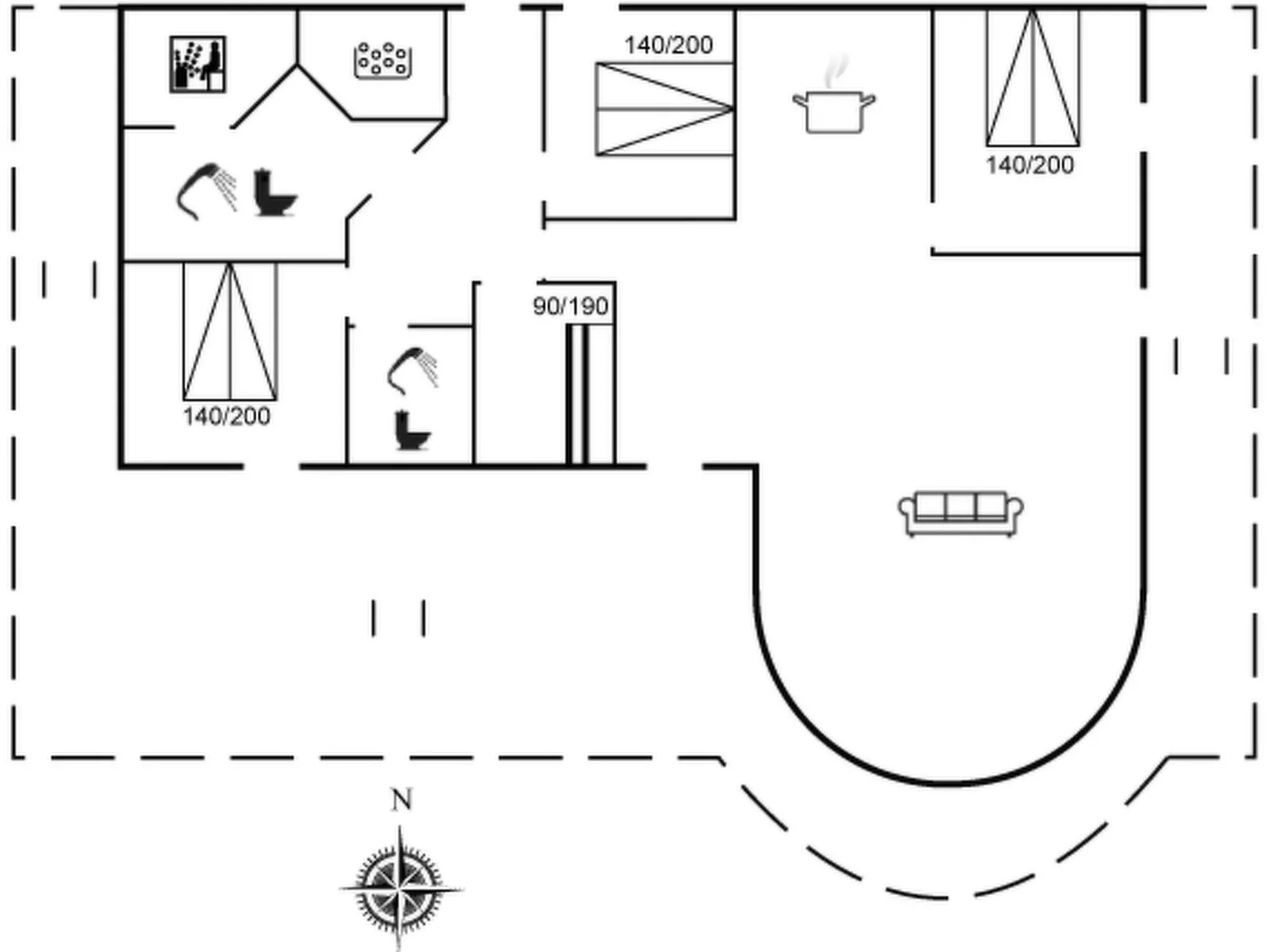 140/200

140/200

90/190

140/200

N