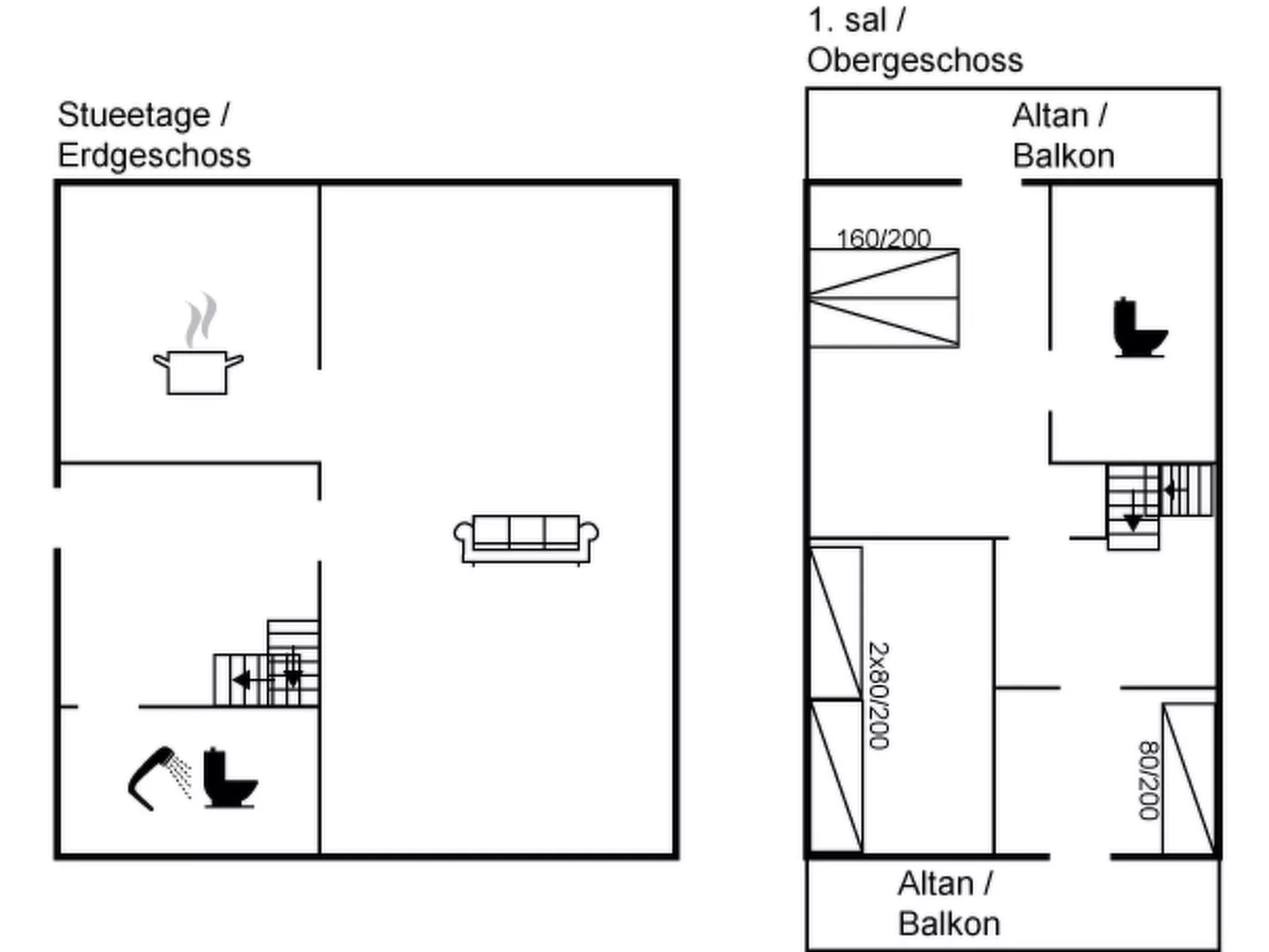 Stueetage / Erdgeschoss

1. sal / Obergeschoss

Altan / Balkon

160/200

2x80/200

80/200

Altan / Balkon