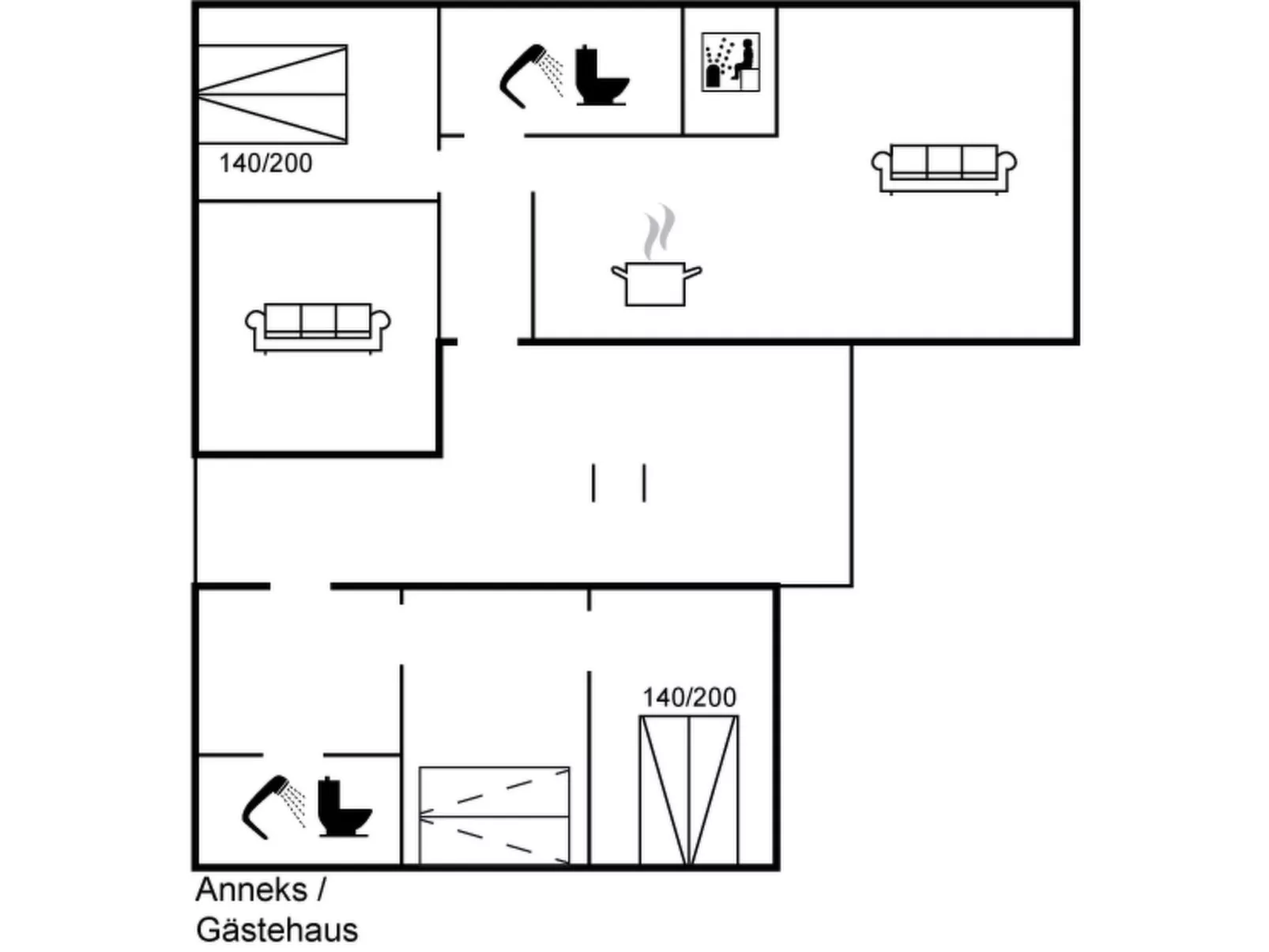 140/200

140/200

Anneks /
Gästehaus