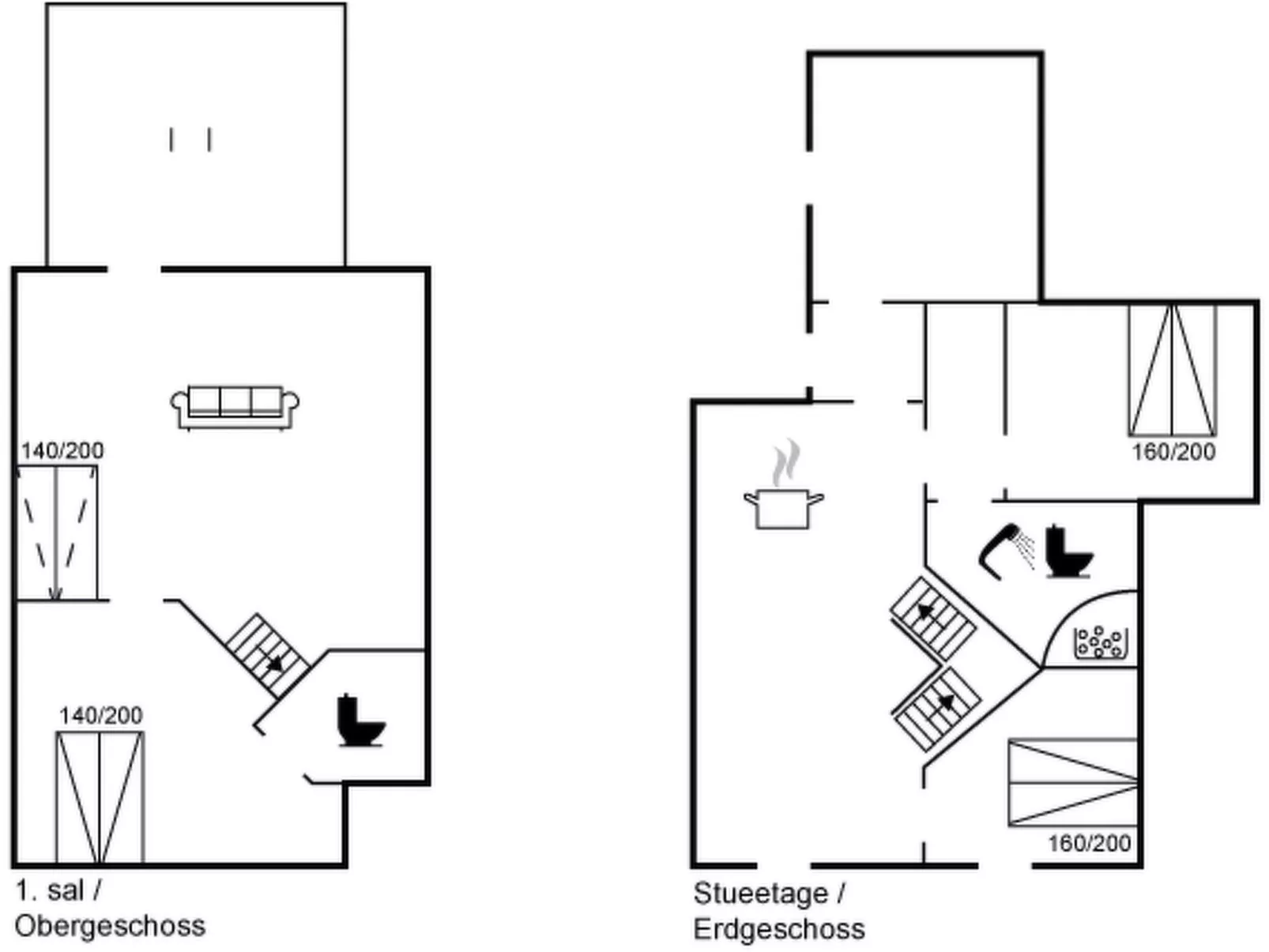 140/200

140/200

1. sal /
Obergeschoss

160/200

160/200

Stueetage /
Erdgeschoss