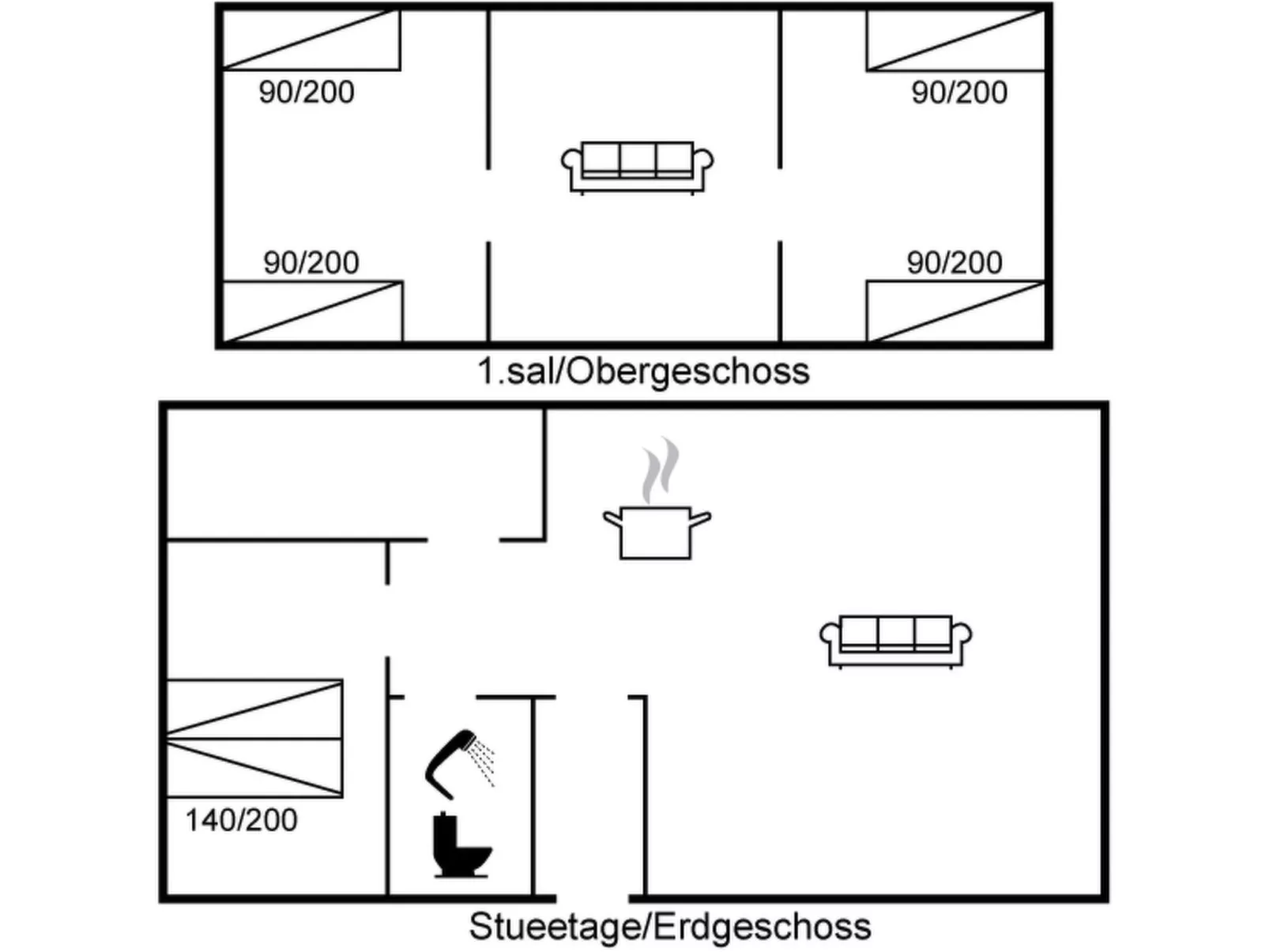 90/200

90/200

90/200

90/200

1.sal/Obergeschoss

140/200

Stueetage/Erdgeschoss