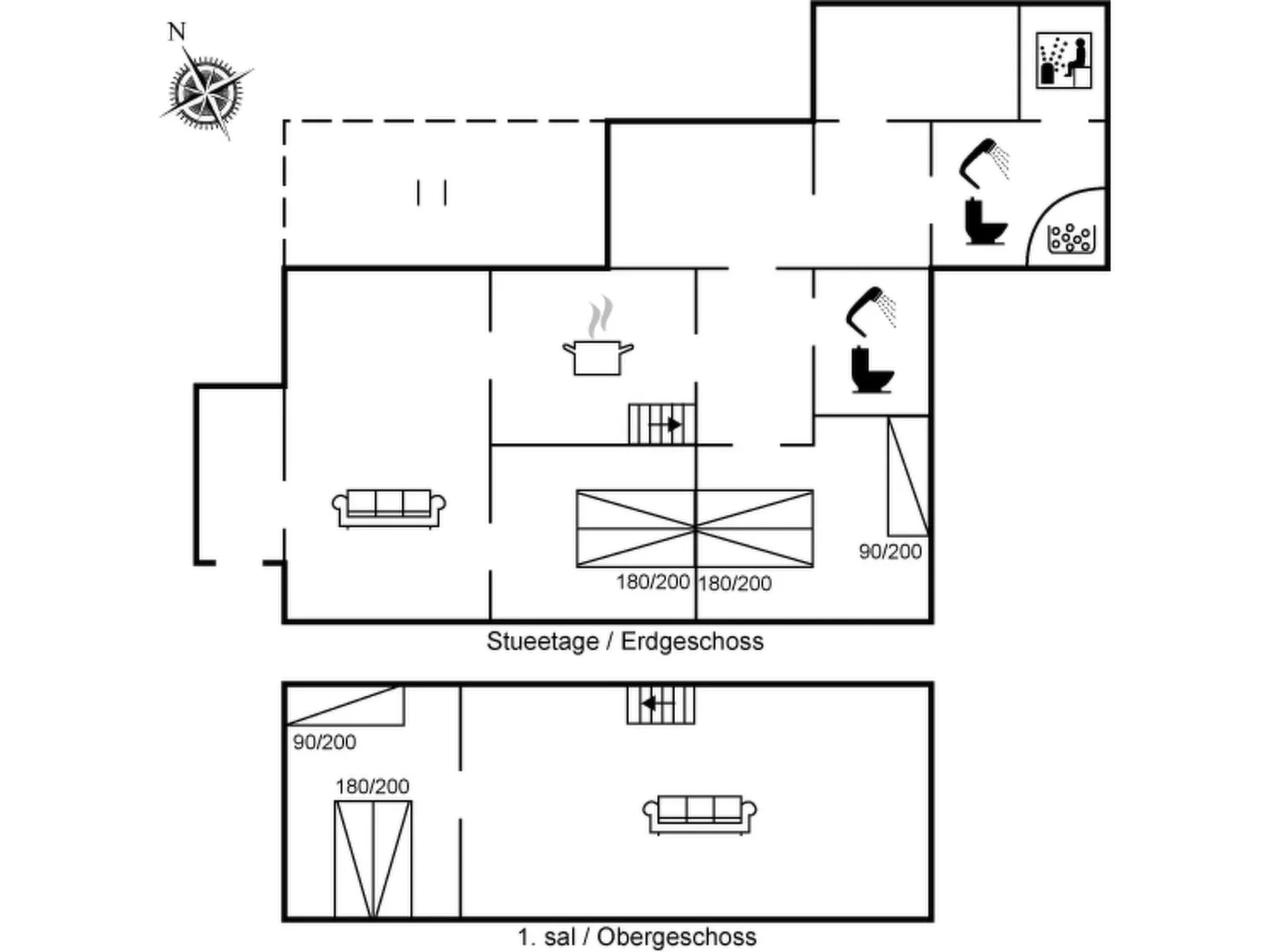 N

90/200

180/200 180/200

Stueetage / Erdgeschoss

90/200

180/200

1. sal / Obergeschoss